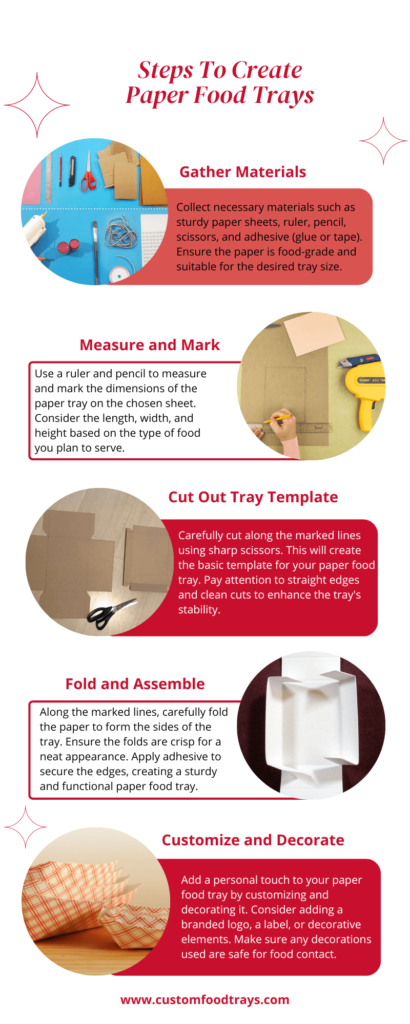 Steps To Create Paper Food Trays

Gather Materials

Collect necessary materials such as sturdy paper sheets, ruler, pencil, scissors, and adhesive (glue or tape). Ensure the paper is food-grade and suitable for the desired tray size.

Measure and Mark

Use a ruler and pencil to measure and mark the dimensions of the paper tray on the chosen sheet. Consider the length, width, and height based on the type of food you plan to serve.

Cut Out Tray Template

Carefully cut along the marked lines using sharp scissors. This will create the basic template for your paper food tray. Pay attention to straight edges and clean cuts to enhance the tray's stability.

Fold and Assemble

Along the marked lines, carefully fold the paper to form the sides of the tray. Ensure the folds are crisp for a neat appearance. Apply adhesive to secure the edges, creating a sturdy and functional paper food tray.

Customize and Decorate

Add a personal touch to your paper food tray by customizing and decorating it. Consider adding a branded logo, a label, or decorative elements. Make sure any decorations used are safe for food contact.

www.customfoodtrays.com